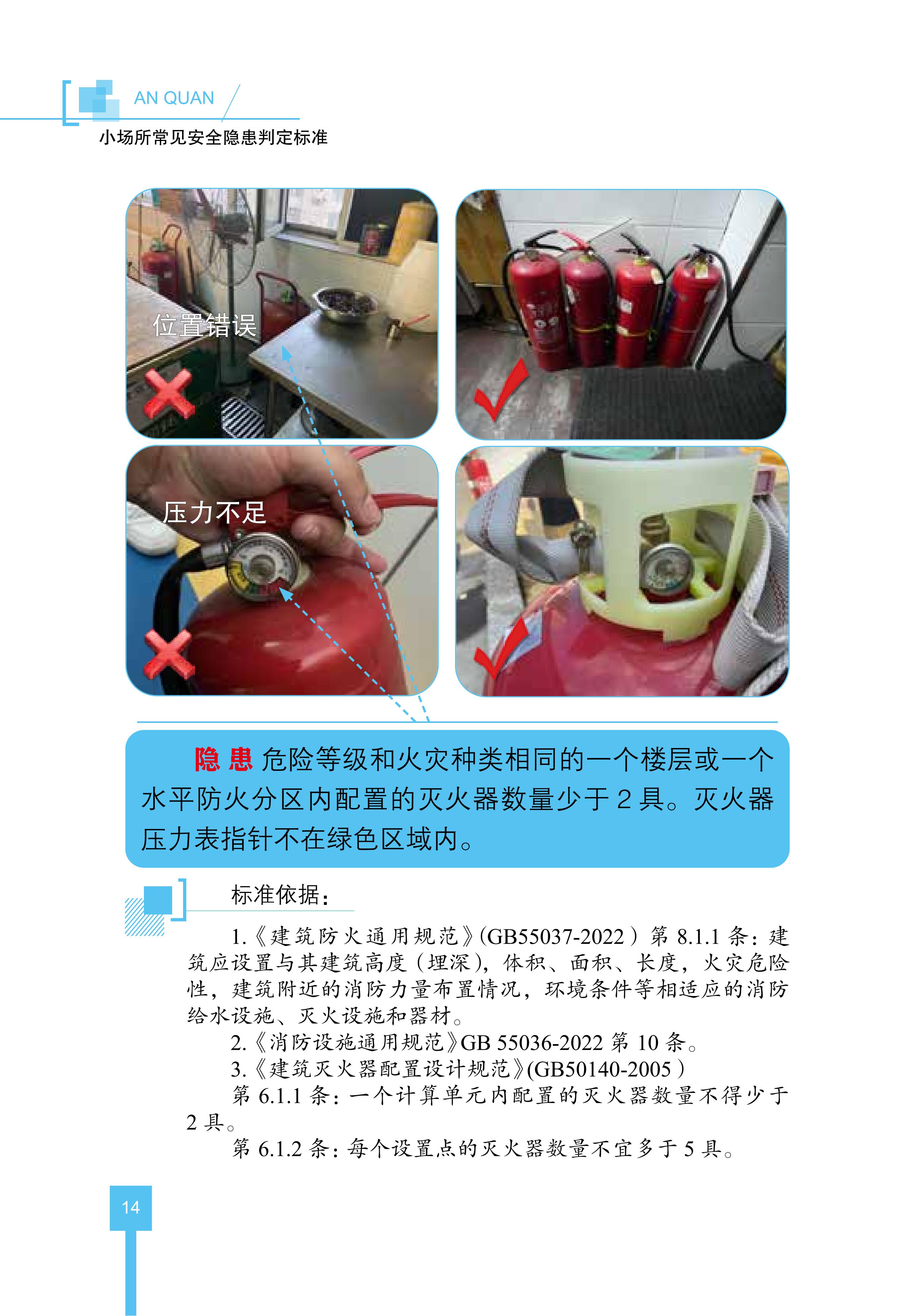 AN QUAN
小场所常见安全隐患判定标准

位置错误

压力不足

隐 患 危险等级和火灾种类相同的一个楼层或一个水平防火分区内配置的灭火器数量少于 2 具。灭火器压力表指针不在绿色区域内。

标准依据：

1.《建筑防火通用规范》(GB55037-2022）第 8.1.1 条：建筑应设置与其建筑高度（埋深)，体积、面积、长度，火灾危险性，建筑附近的消防力量布置情况，环境条件等相适应的消防给水设施、灭火设施和器材。

2.《消防设施通用规范》GB 55036-2022 第 10 条。

3.《建筑灭火器配置设计规范》(GB50140-2005）

第 6.1.1 条：一个计算单元内配置的灭火器数量不得少于 2 具。

第 6.1.2 条：每个设置点的灭火器数量不宜多于 5 具。

14